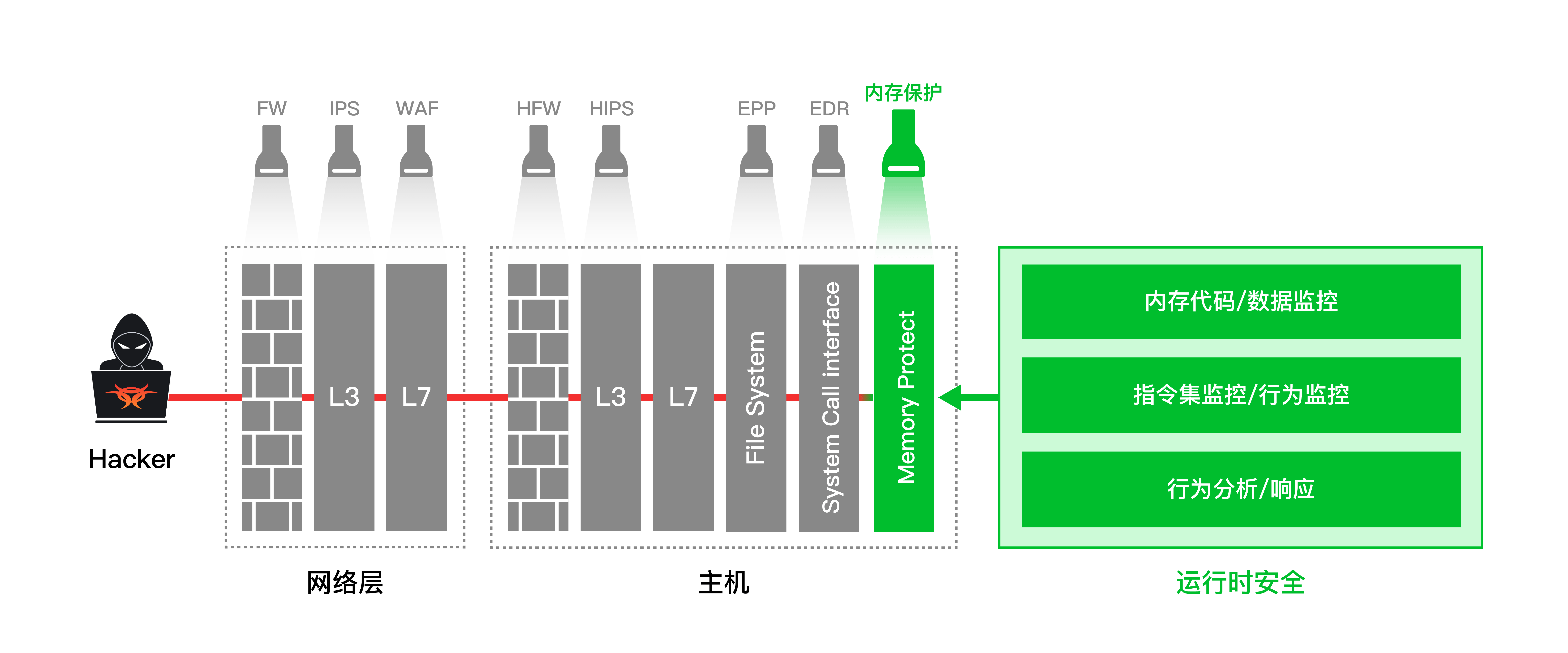 FW IPS WAF HFW HIPS EPP EDR 内存保护

Hacker

L3 L7

L3 L7 File System System Call interface Memory Protect

内存代码/数据监控

指令集监控/行为监控

行为分析/响应

网络层

主机

运行时安全